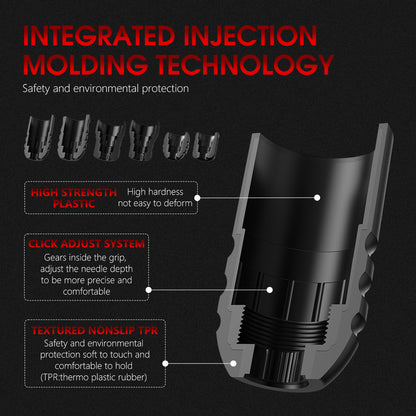 INTEGRATED INJECTION MOLDING TECHNOLOGY

Safety and environmental protection

HIGH STRENGTH PLASTIC

High hardness not easy to deform

CLICK ADJUST SYSTEM

Gears inside the grip, adjust the needle depth to be more precise and comfortable

TEXTURED NONSLIP TPR

Safety and environmental protection soft to touch and comfortable to hold (TPR:thermo plastic rubber)