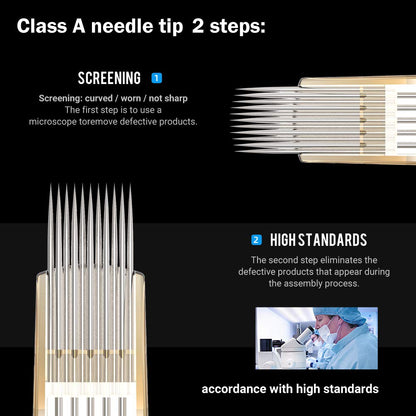 Class A needle tip 2 steps:

SCREENING 1

Screening: curved / worn / not sharp
The first step is to use a microscope toremove defective products.

2 HIGH STANDARDS

The second step eliminates the defective products that appear during the assembly process.

accordance with high standards